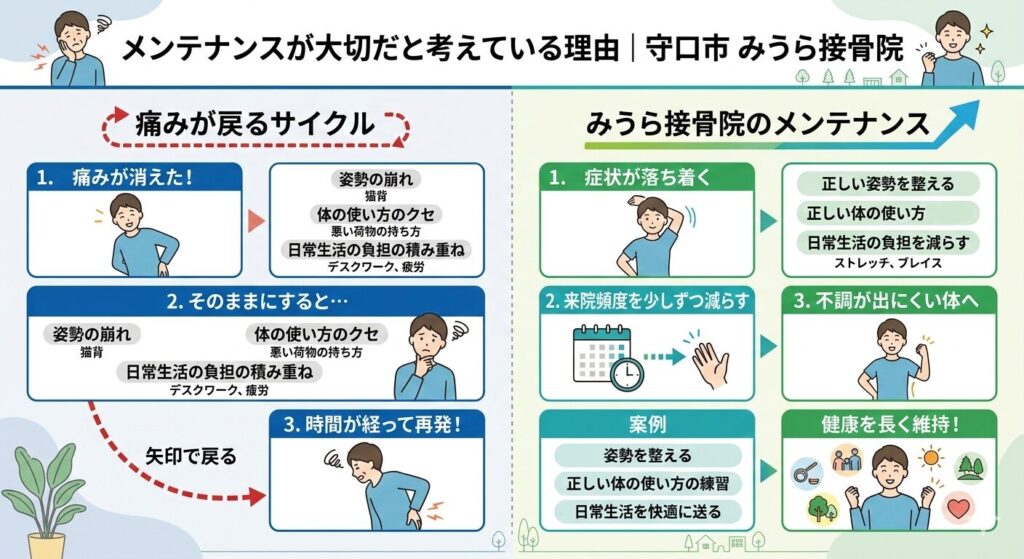 メンテナンスが大切だと考えている理由｜守口市 みうら接骨院

痛みが戻るサイクル

1. 痛みが消えた！

姿勢の崩れ
猫背
体の使い方のクセ
悪い荷物の持ち方
日常生活の負担の積み重ね
デスクワーク、疲労

2. そのままにすると…

姿勢の崩れ
猫背
体の使い方のクセ
悪い荷物の持ち方
日常生活の負担の積み重ね
デスクワーク、疲労

矢印で戻る

3. 時間が経って再発！

みうら接骨院のメンテナンス

1. 症状が落ち着く

正しい姿勢を整える
正しい体の使い方
日常生活の負担を減らす
ストレッチ、ブレイス

2. 来院頻度を少しずつ減らす

3. 不調が出にくい体へ

案例
姿勢を整える
正しい体の使い方の練習
日常生活を快適に送る

健康を長く維持！